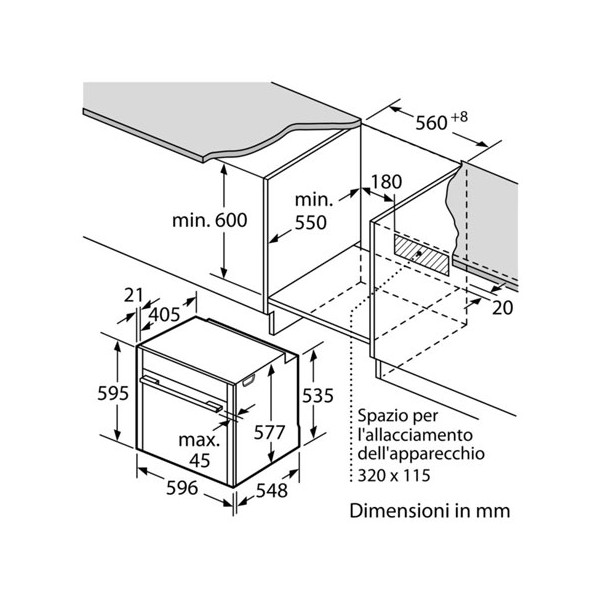 $560^{+8}$

180

min. 550

min. 600

20

21

405

595

535

577

max. 45

596

548

Spazio per l'allacciamento dell'apparecchio 320 x 115

Dimensioni in mm