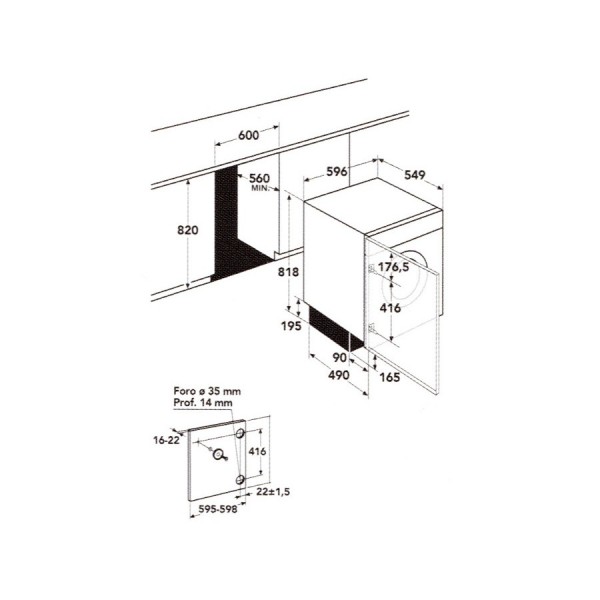 600

560
MIN.

820

596

549

818

176,5

416

195

90

490

165

Foro ø 35 mm
Prof. 14 mm

16-22

416

22±1,5

595-598