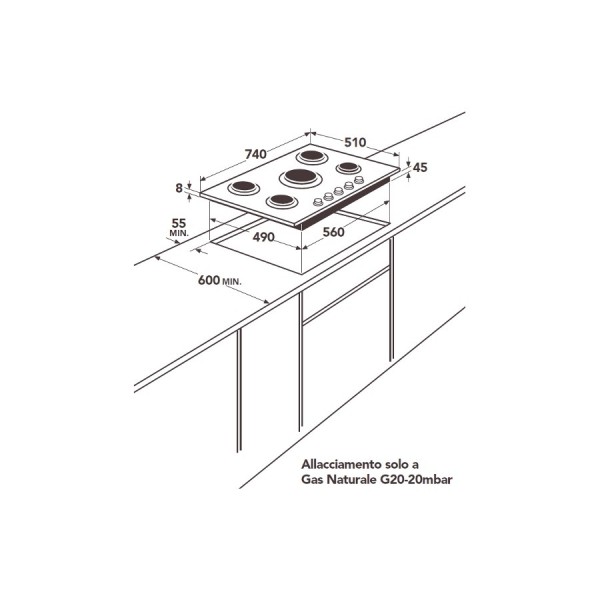 740

510

45

8

55
MIN.

490

560

600 MIN.

Allacciamento solo a
Gas Naturale G20-20mbar