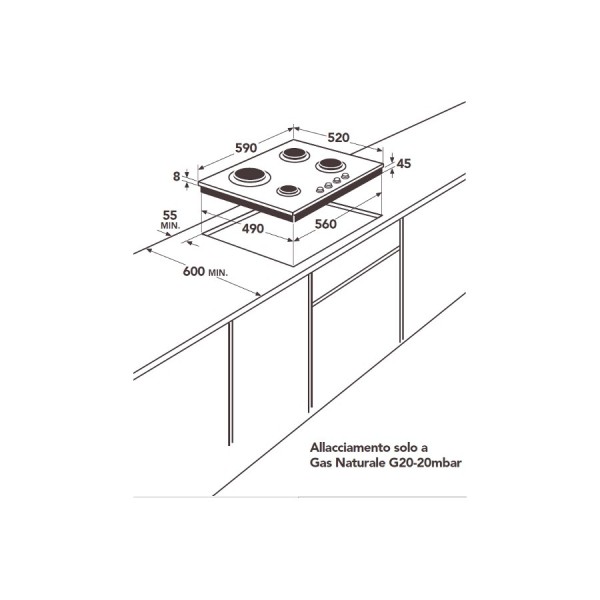 590
520
45
8
55
MIN.
490
560
600 MIN.

Allacciamento solo a
Gas Naturale G20-20mbar