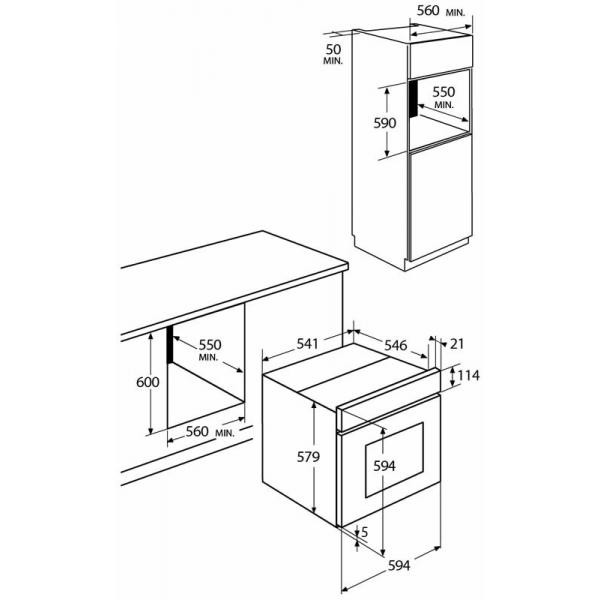 560 MIN.
50 MIN.
550 MIN.
590
550 MIN.
600
560 MIN.
541
546
21
114
579
594
5
594