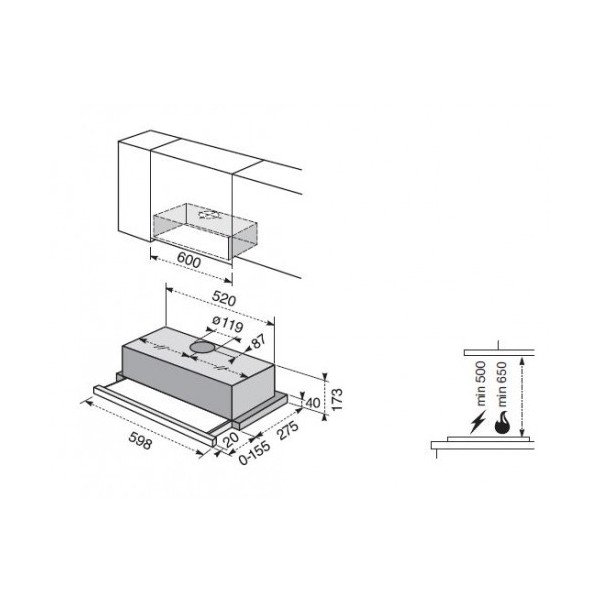 600
520
ø119
87
173
40
275
20
0-155
598
min 500
min 650