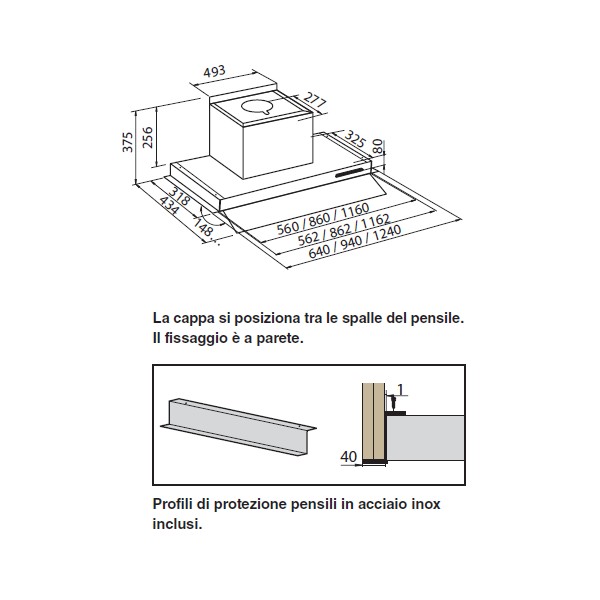 493
277
375
256
325
80
318
434
148
560 / 860 / 1160
562 / 862 / 1162
640 / 940 / 1240

La cappa si posiziona tra le spalle del pensile. Il fissaggio è a parete.

1
40

Profili di protezione pensili in acciaio inox inclusi.