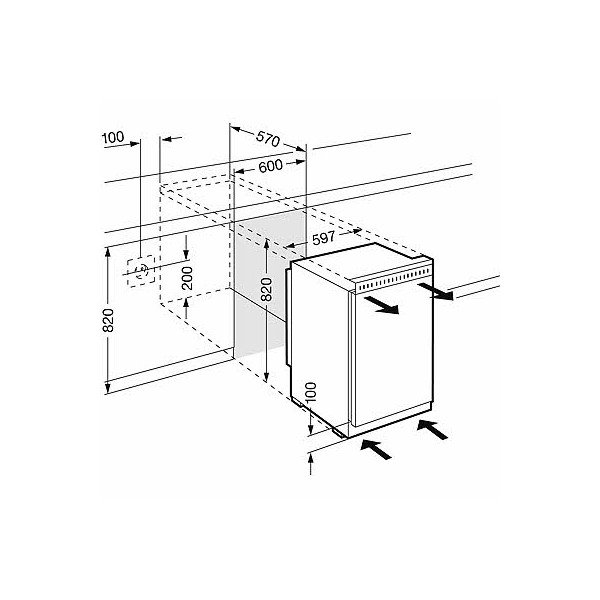 100
570
600
597
200
820
820
100