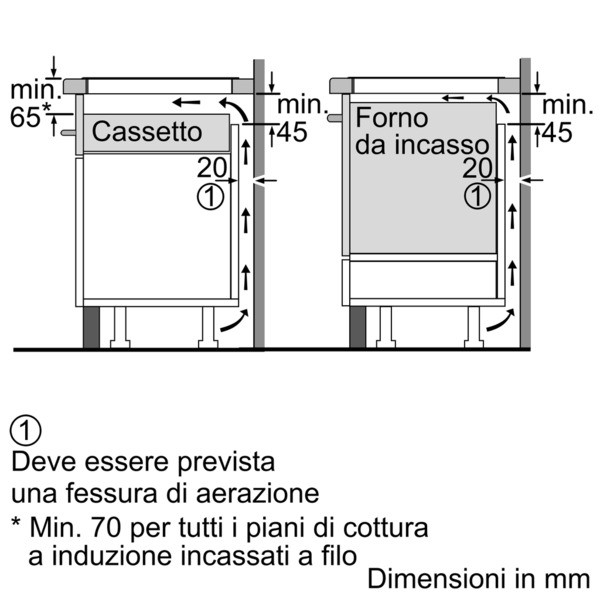 min.
65*
Cassetto
min.
45
20
①

Forno
da incasso
min.
45
20
①

①
Deve essere prevista
una fessura di aerazione
* Min. 70 per tutti i piani di cottura
a induzione incassati a filo
Dimensioni in mm