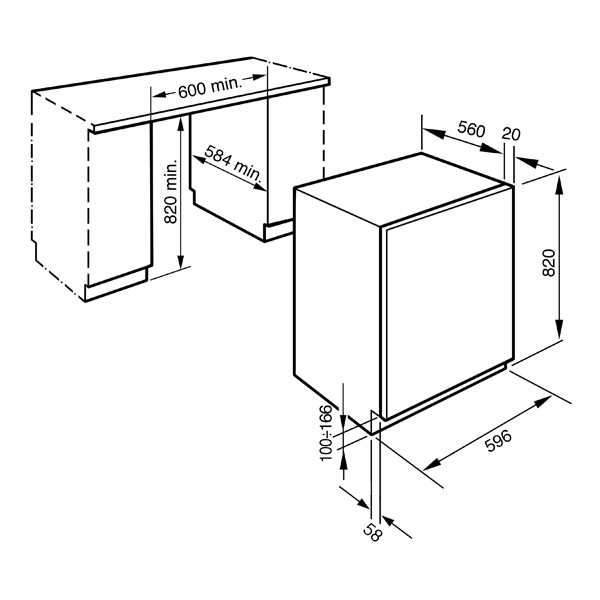 600 min.
820 min.
584 min.
560
20
820
596
100÷166
58