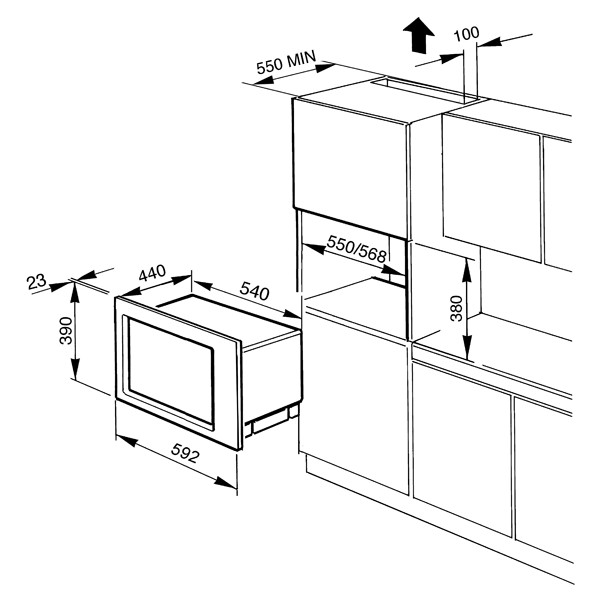 100
550 MIN
550/568
380
23
440
540
390
592