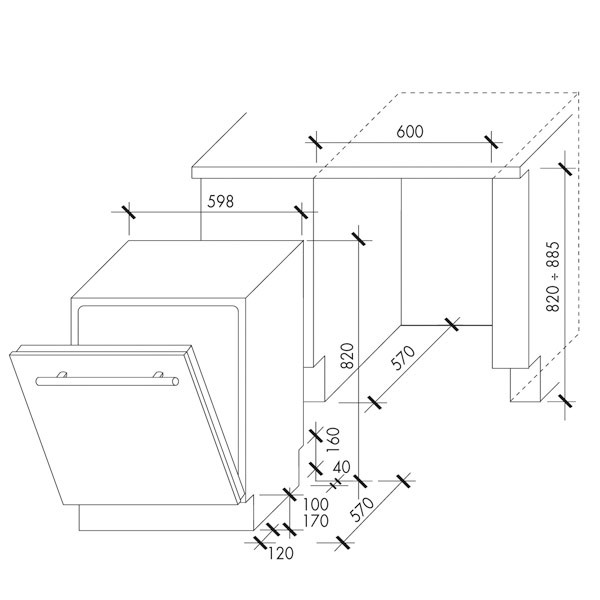 600
598
820 ÷ 885
820
570
160
40
100
170
570
120